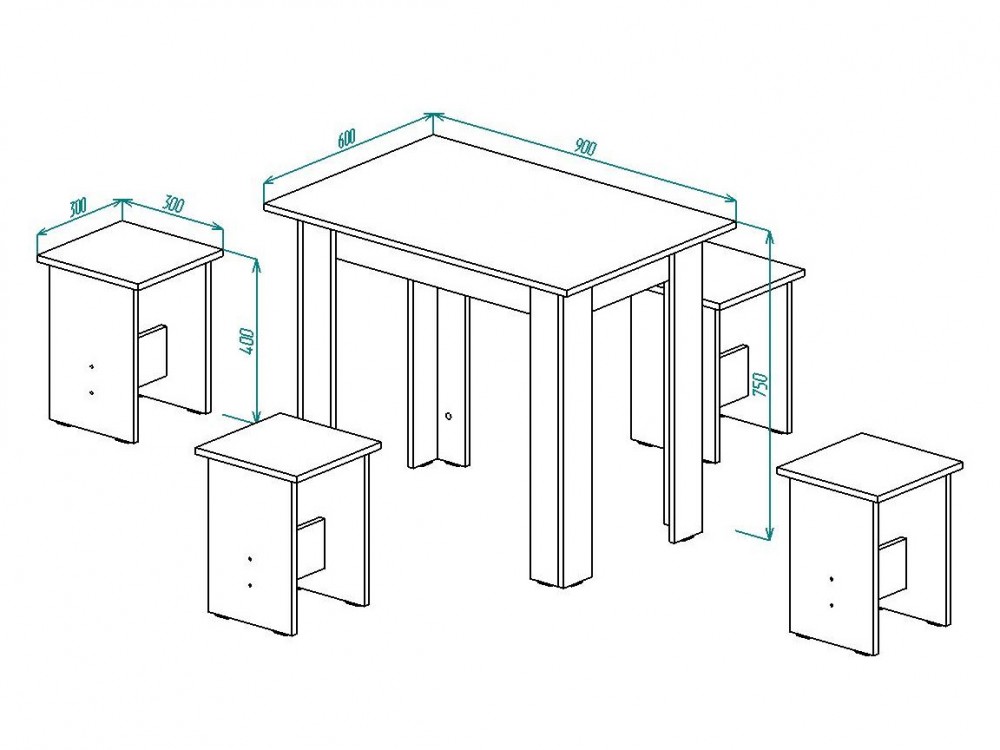 600
900
300
300
400
750